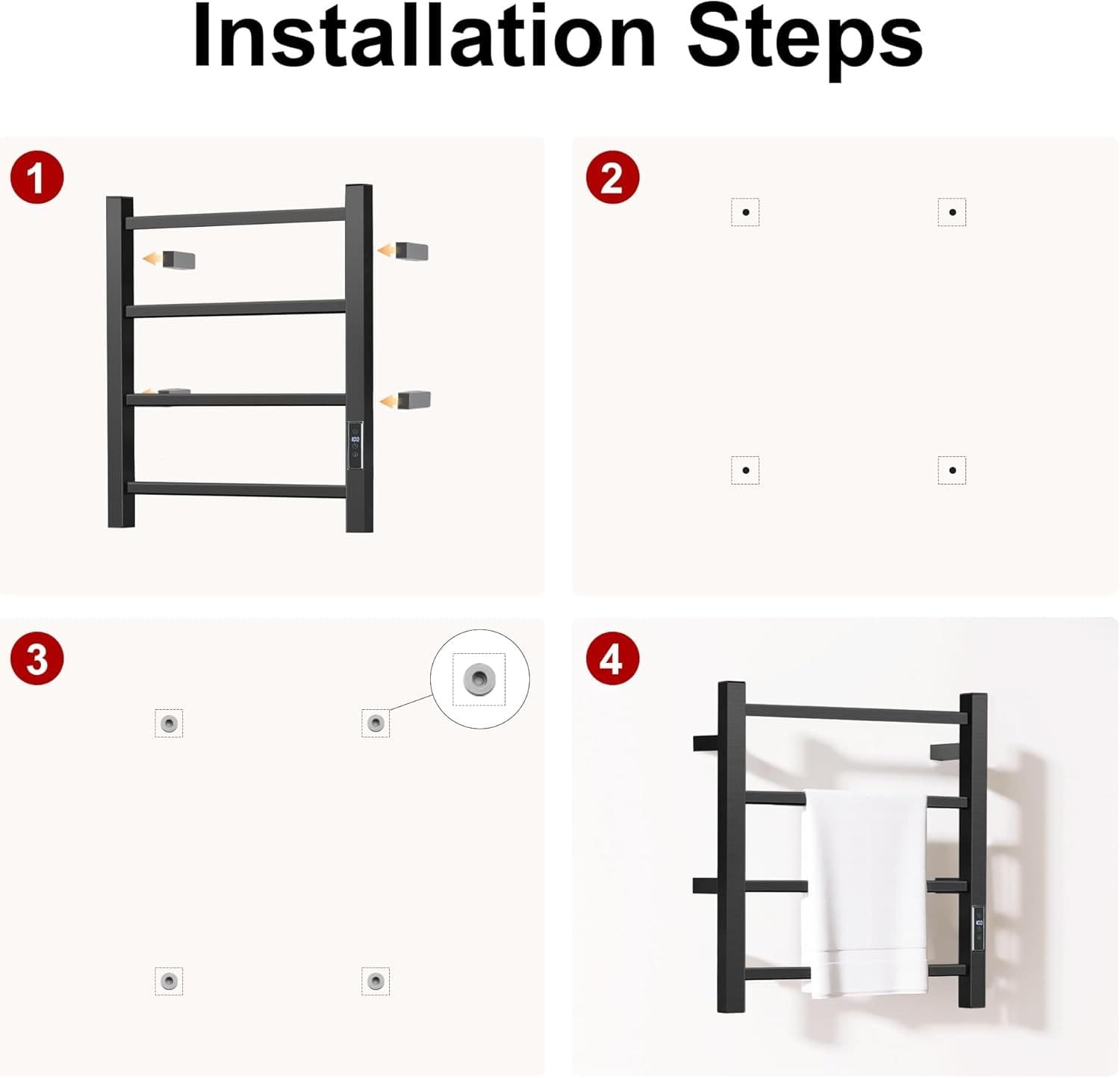 Installation Steps

1

2

3

4